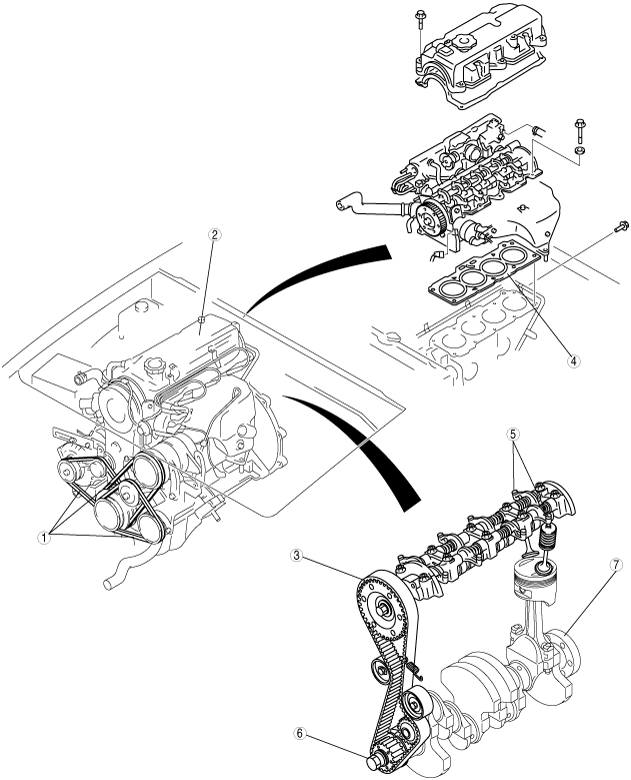 2
4
5
1
3
7
6