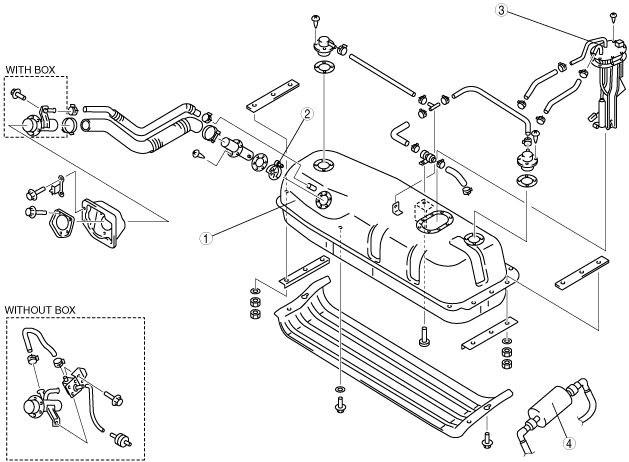 WITH BOX

WITHOUT BOX

1

2

3

4