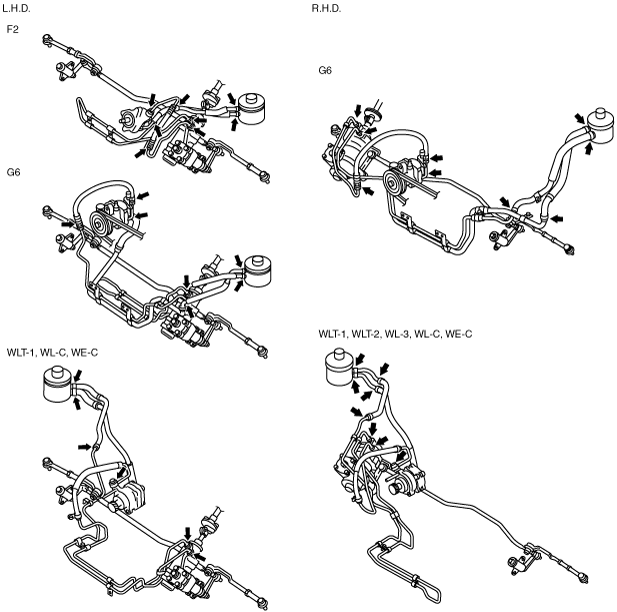 L.H.D.

F2

G6

WLT-1, WL-C, WE-C

R.H.D.

G6

WLT-1, WLT-2, WL-3, WL-C, WE-C