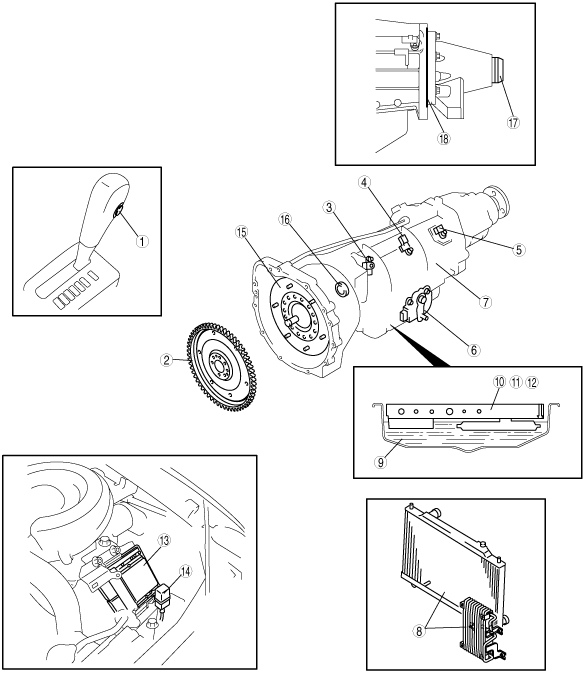 17
18
1
4
3
16
15
5
7
6
2
10 11 12
9
13
14
8