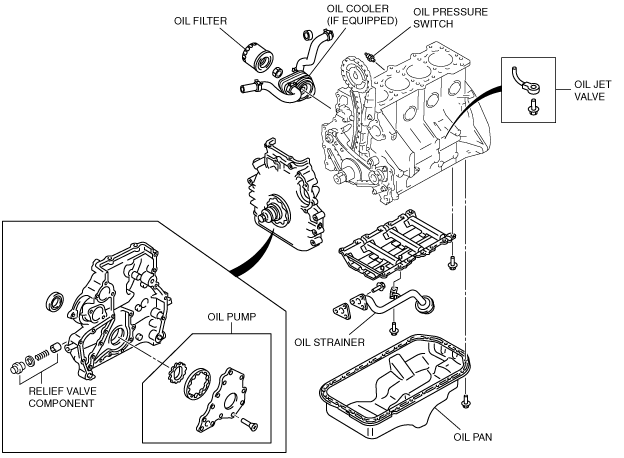 OIL FILTER

OIL COOLER (IF EQUIPPED)

OIL PRESSURE SWITCH

OIL JET VALVE

OIL PUMP

OIL STRAINER

RELIEF VALVE COMPONENT

OIL PAN