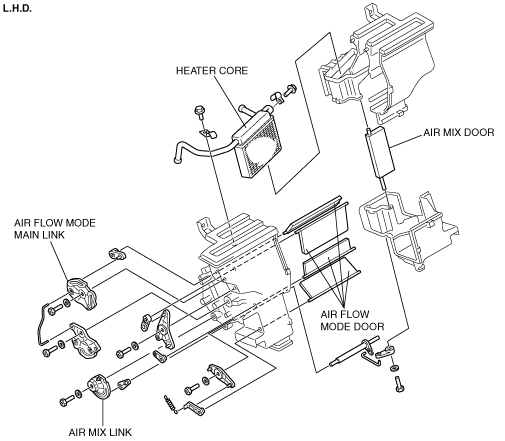 L.H.D.

HEATER CORE

AIR MIX DOOR

AIR FLOW MODE MAIN LINK

AIR FLOW MODE DOOR

AIR MIX LINK