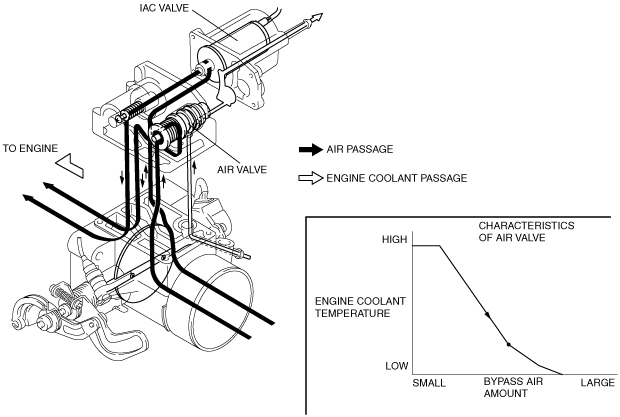 IAC VALVE

TO ENGINE

AIR VALVE

AIR PASSAGE

ENGINE COOLANT PASSAGE

CHARACTERISTICS OF AIR VALVE

HIGH

ENGINE COOLANT TEMPERATURE

LOW

SMALL

BYPASS AIR AMOUNT

LARGE