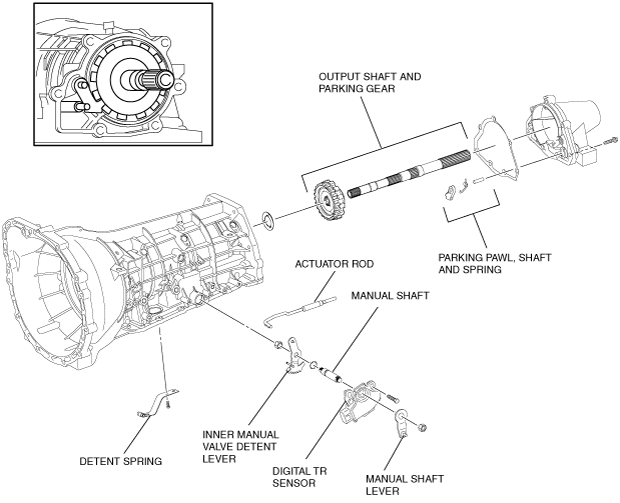 OUTPUT SHAFT AND PARKING GEAR

PARKING PAWL, SHAFT AND SPRING

ACTUATOR ROD

MANUAL SHAFT

INNER MANUAL VALVE DETENT LEVER

DETENT SPRING

DIGITAL TR SENSOR

MANUAL SHAFT LEVER