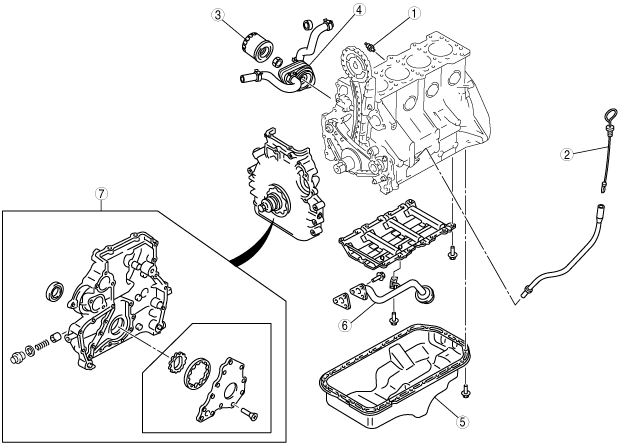 3
4
1
2
7
6
5