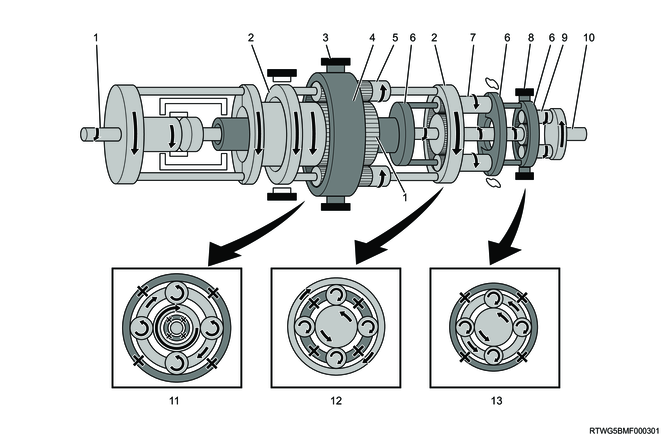 1
2
3
4
5
6
2
7
6
8
6
9
10
1
11
12
13
RTWG5BMF000301