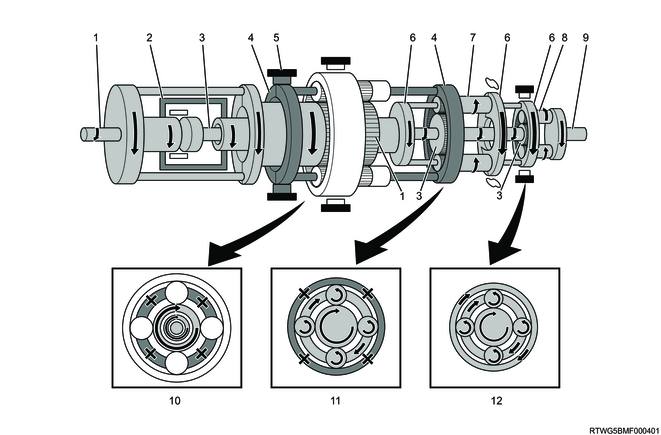 1 2 3 4 5 6 4 7 6 6 8 9

1 3 3

10 11 12

RTWG5BMF000401