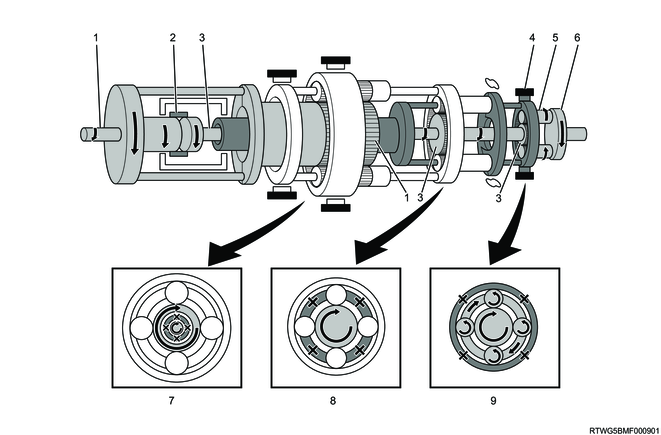 1
2
3
4
5
6
1
3
3
7
8
9
RTWG5BMF000901