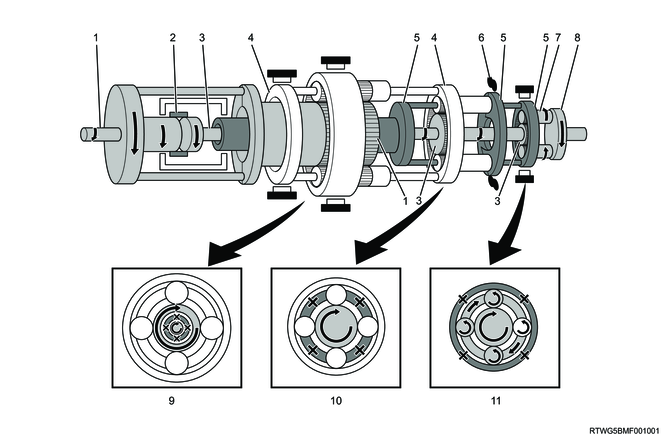 1 2 3 4 5 4 6 5 5 7 8

1 3 3

9

10

11

RTWG5BMF001001