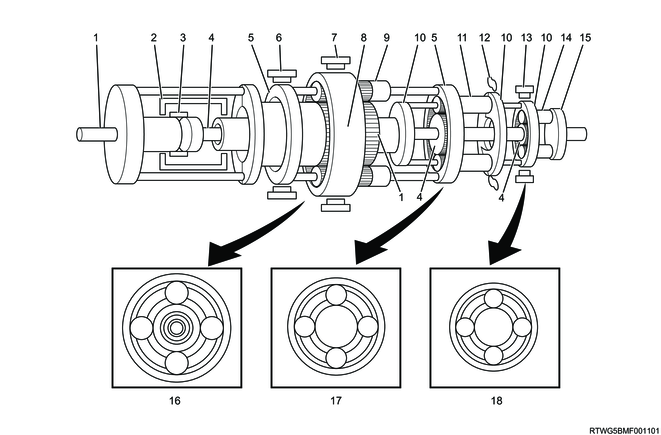 1 2 3 4 5 6 7 8 9 10 5 11 12 10 13 10 14 15

1 4 4

16 17 18

RTWG5BMF001101