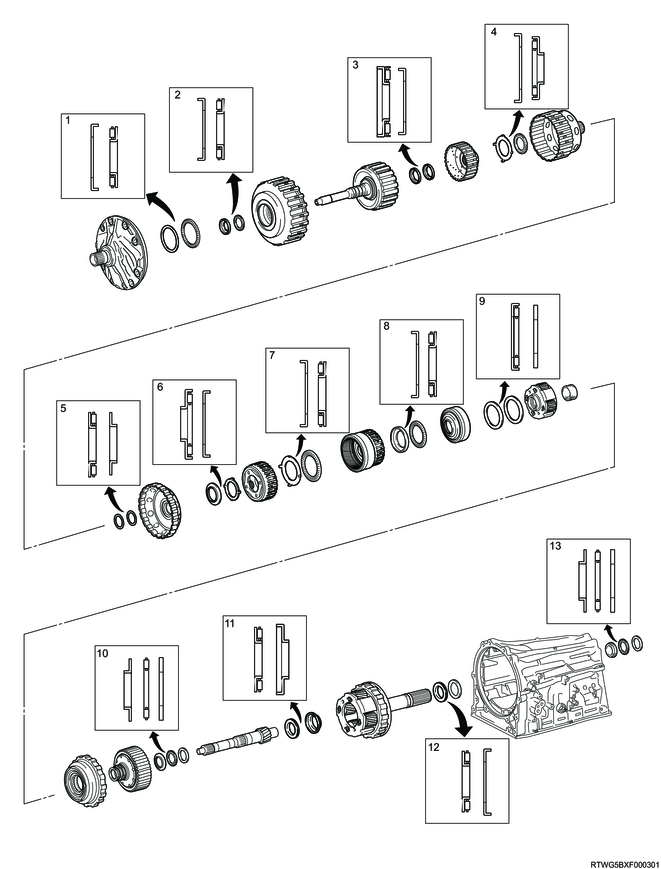 1
2
3
4
5
6
7
8
9
10
11
12
13
RTWG5BXF000301