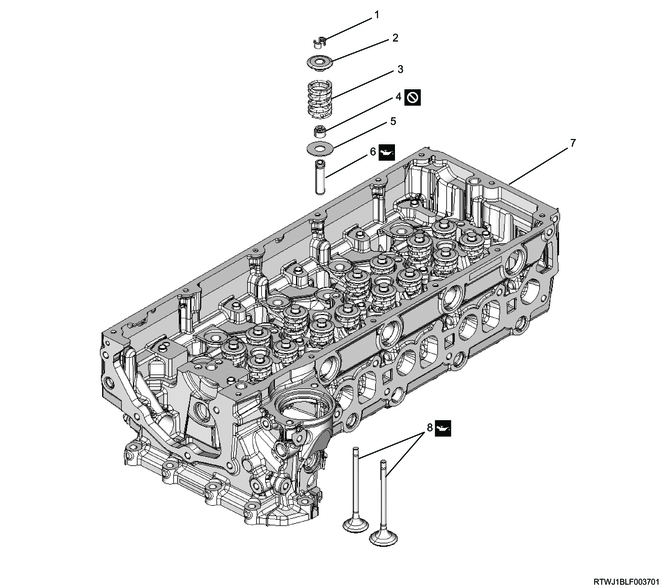 1
2
3
4
5
6
7
8
RTWJ1BLF003701