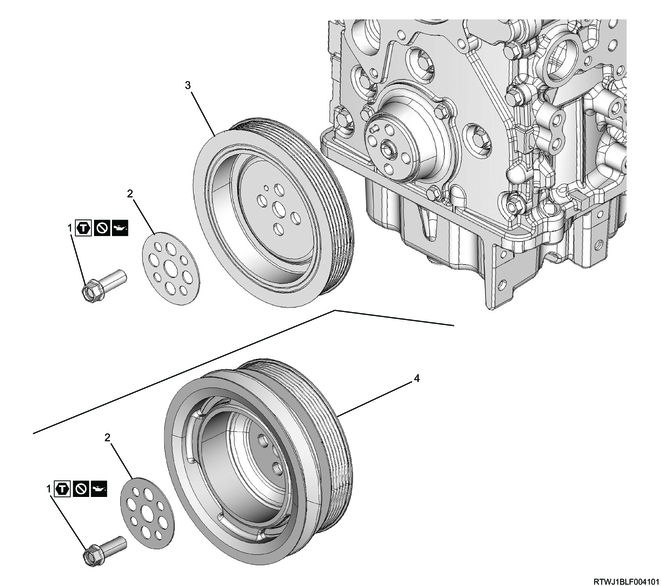 3

2

1 T

4

2

1 T

RTWJ1BLF004101