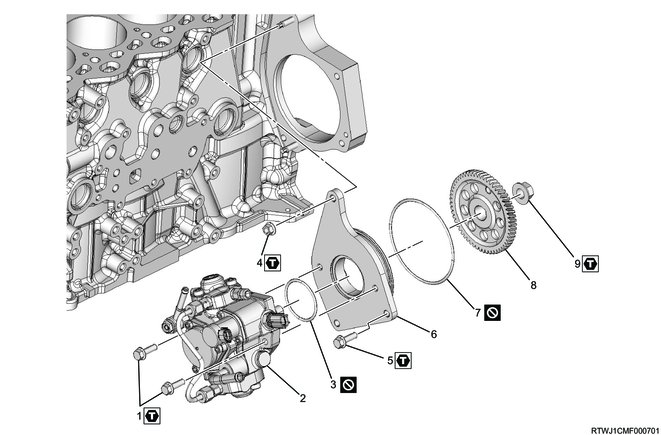 4 T

9 T

8

7

6

5 T

3

2

1 T

RTWJ1CMF000701