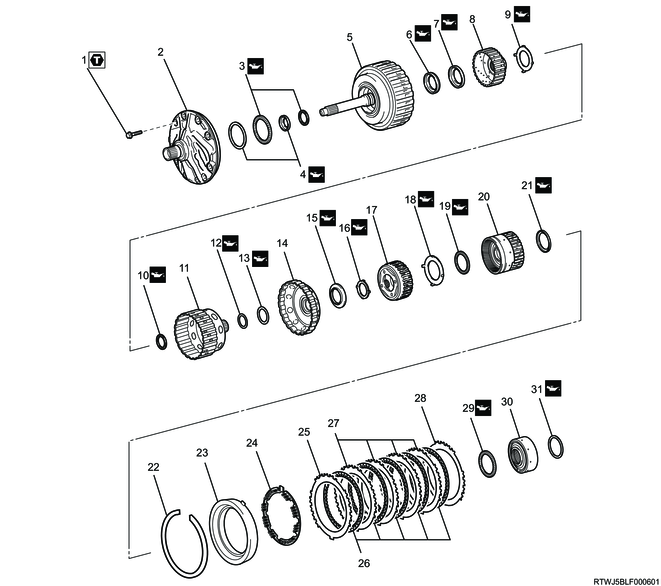 1 T
2
3
4
5
6
7
8
9
10
11
12
13
14
15
16
17
18
19
20
21
22
23
24
25
26
27
28
29
30
31
RTWJ5BLF000601