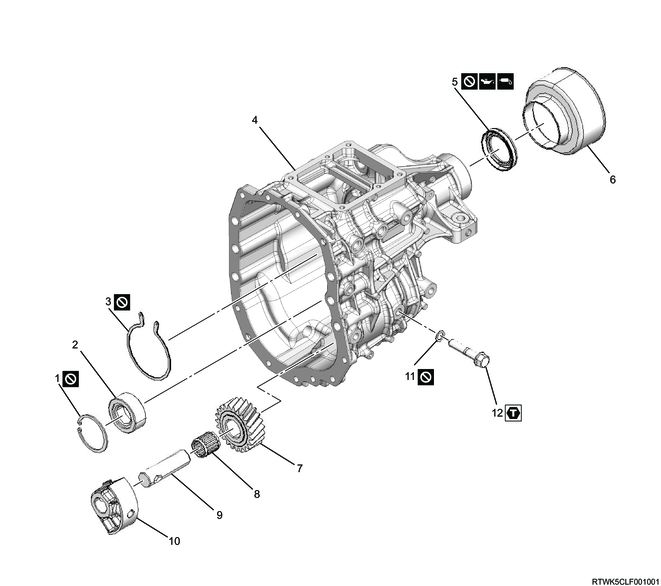 5
4
6
3
2
1
11
12 T
7
8
9
10
RTWK5CLF001001