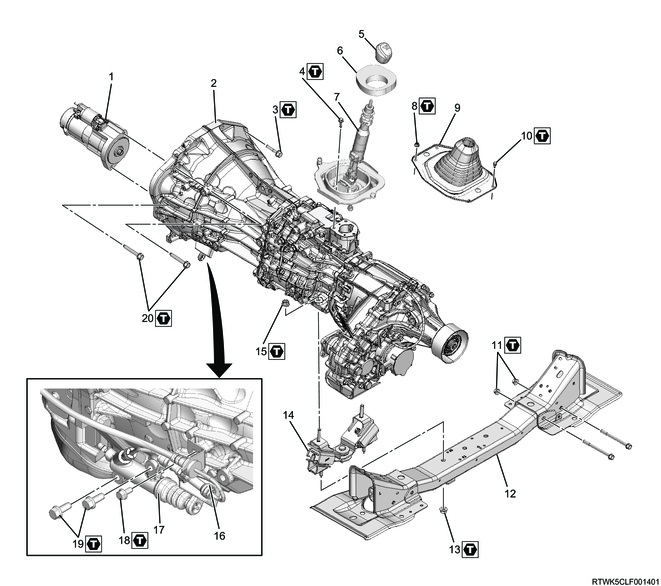 1
2
3 T
4 T
5
6
7
8 T
9
10 T
20 T
15 T
11 T
14
12
13 T
19 T
18 T
17
16
RTWK5CLF001401