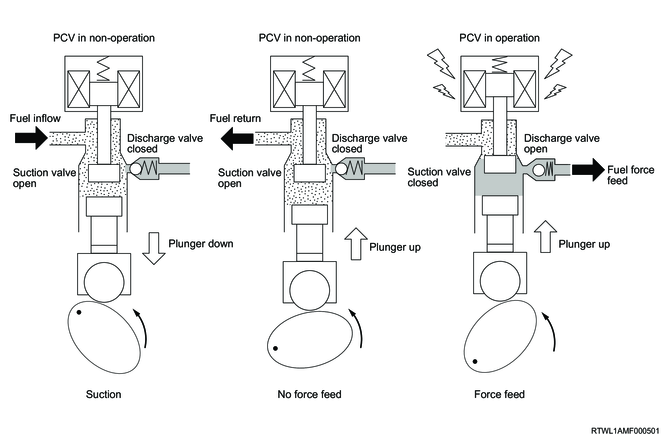 PCV in non-operation

Fuel inflow

Discharge valve closed

Suction valve open

Plunger down

Suction

PCV in non-operation

Fuel return

Discharge valve closed

Suction valve open

Plunger up

No force feed

PCV in operation

Discharge valve open

Suction valve closed

Fuel force feed

Plunger up

Force feed

RTWL1AMF000501