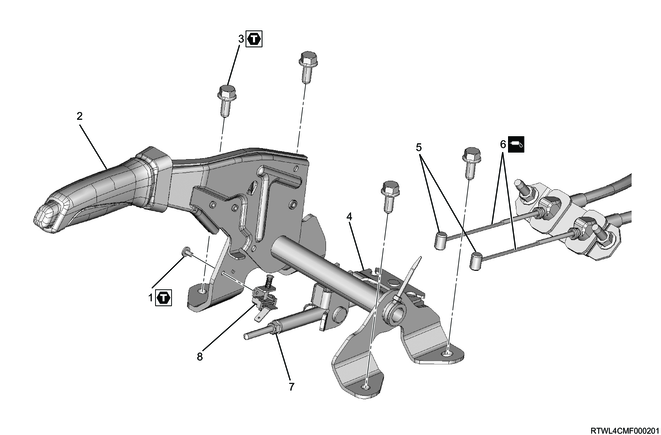 3 T

2

5

6

4

1 T

8

7

RTWL4CMF000201