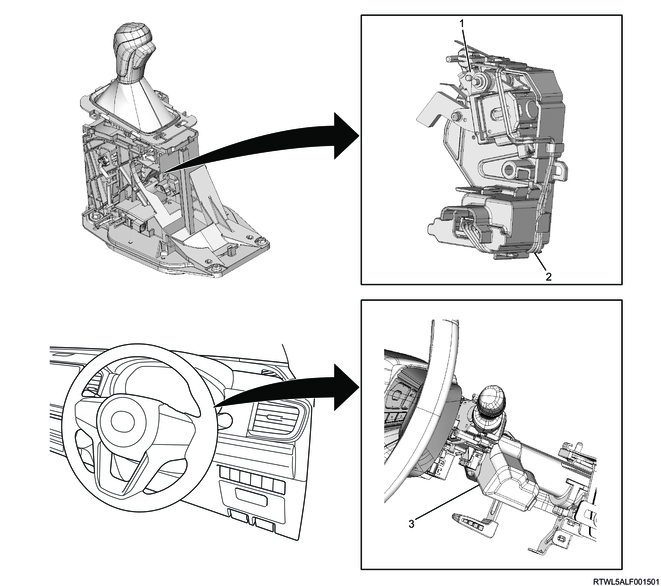 1

2

3

RTWL5ALF001501