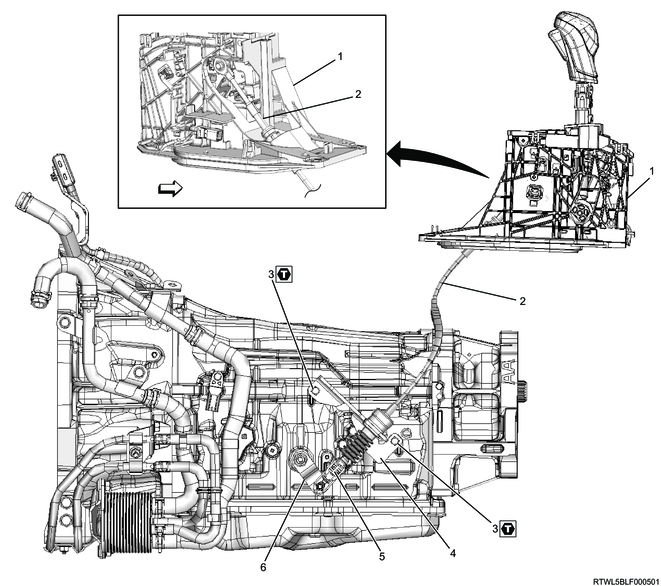 1
2
1
2
3 T
3 T
4
5
6
RTWL5BLF000501