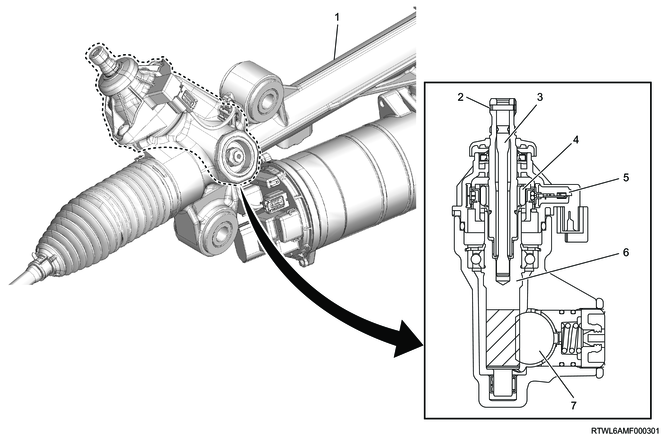 1
2
3
4
5
6
7
RTWL6AMF000301