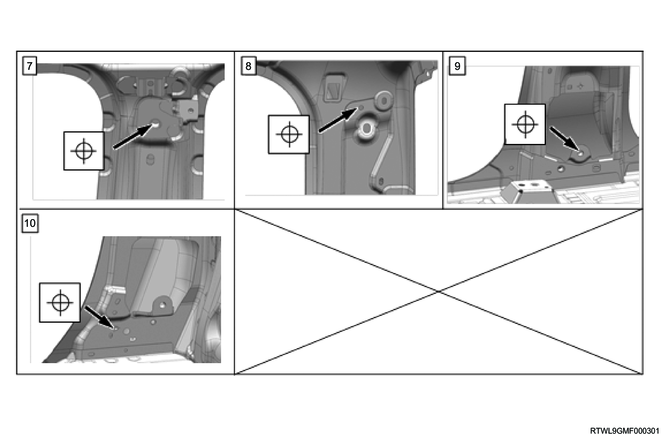 7

8

9

10

RTWL9GMF000301