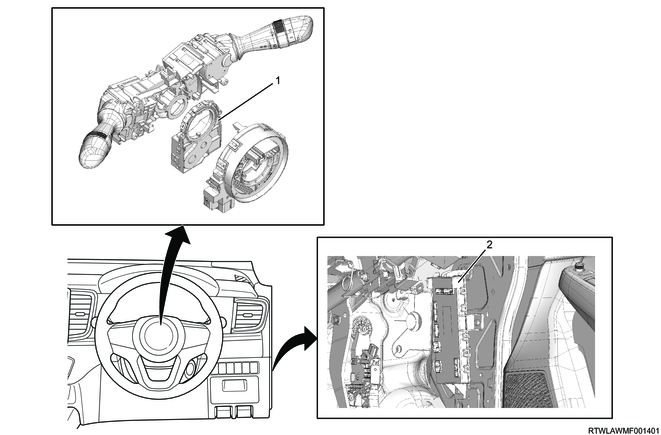 1

2

RTWLAWMF001401