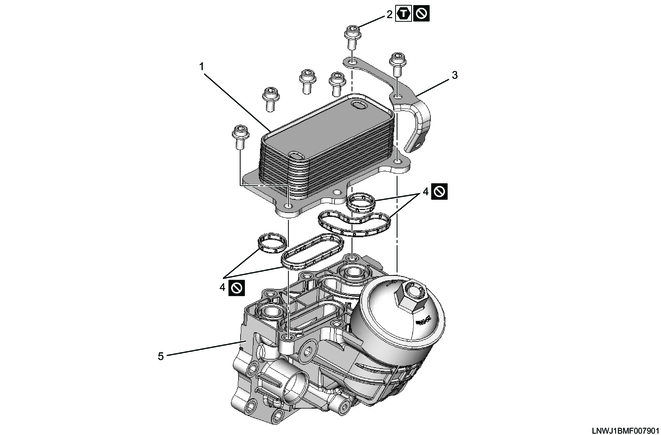 2 T
1
3
4
4
5
LNWJ1BMF007901