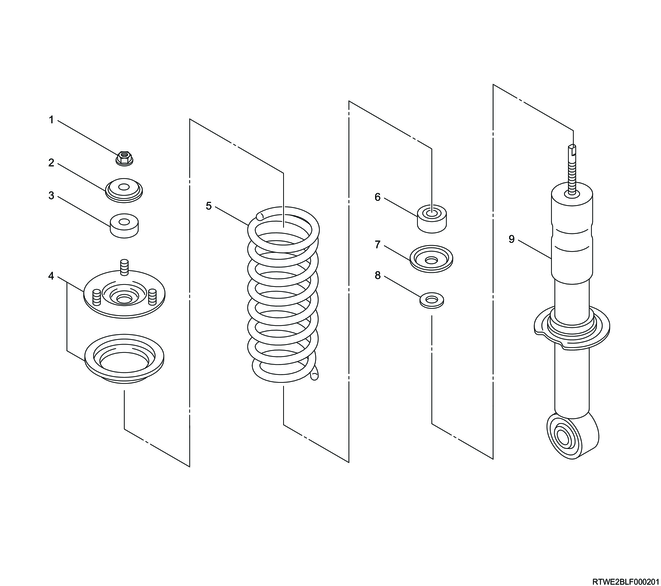 1
2
3
4
5
6
7
8
9
RTWE2BLF000201