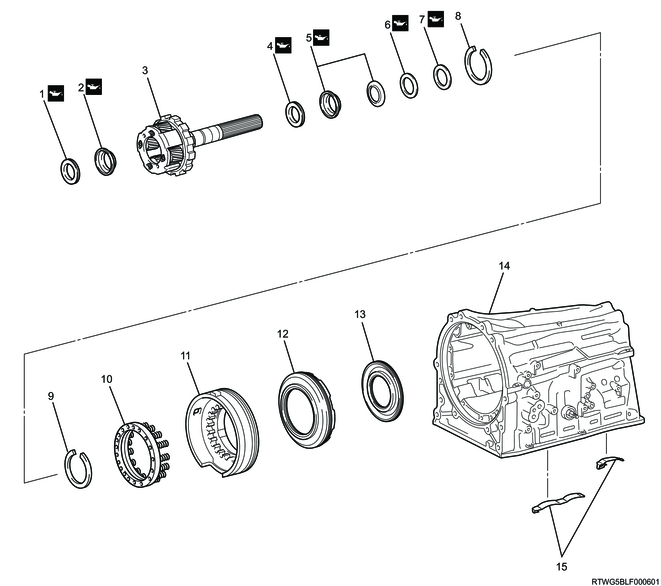 1
2
3
4
5
6
7
8
9
10
11
12
13
14
15
RTWG5BLF000601