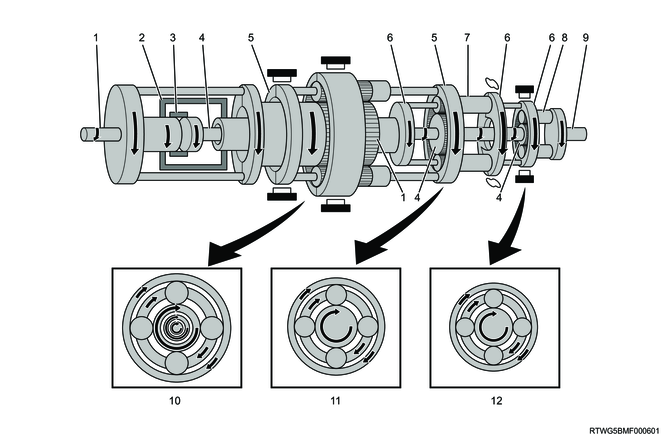 1 2 3 4 5 6 5 7 6 6 8 9

1 4 4

10 11 12

RTWG5BMF000601