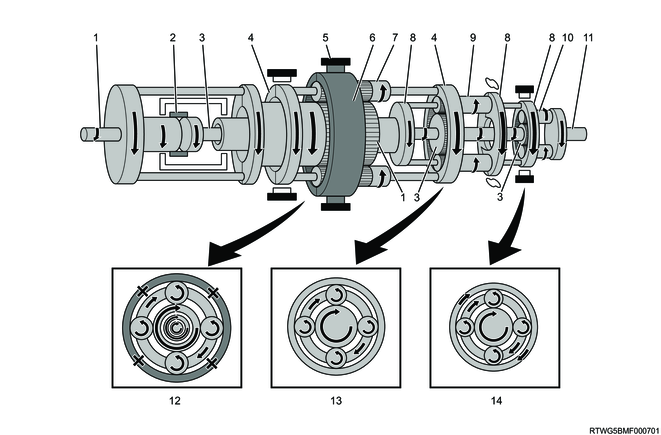 1 2 3 4 5 6 7 8 4 9 8 8 10 11

1 3 3

12 13 14

RTWG5BMF000701