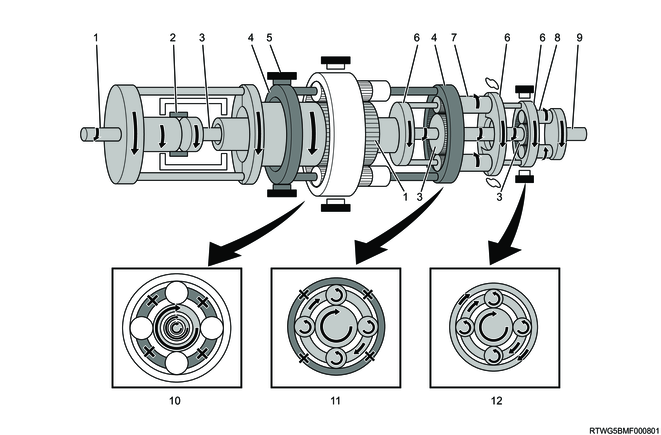 1 2 3 4 5 6 4 7 6 6 8 9

1 3 3

10 11 12

RTWG5BMF000801