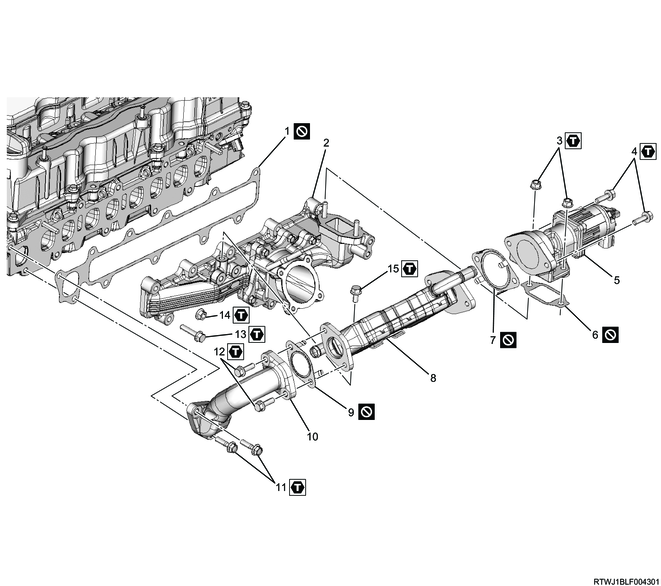 1
2
3 T
4 T
5
6
7
8
9
10
11 T
12 T
13 T
14 T
15 T

RTWJ1BLF004301