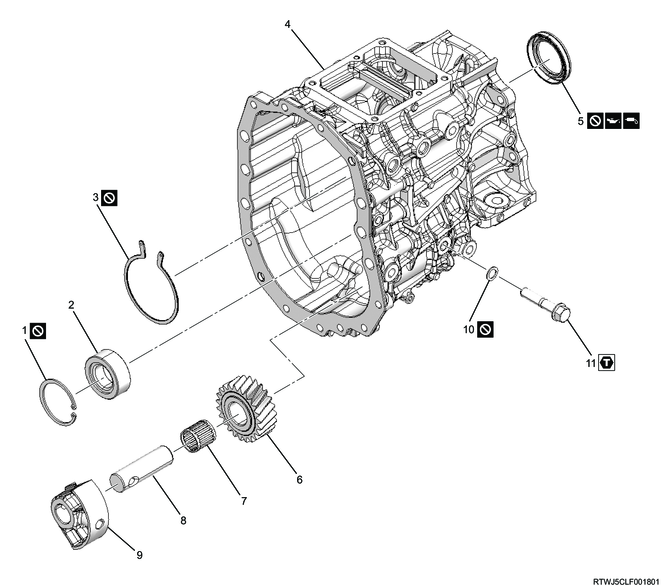 4

5

3

2

1

10

11

6

7

8

9

RTWJ5CLF001801