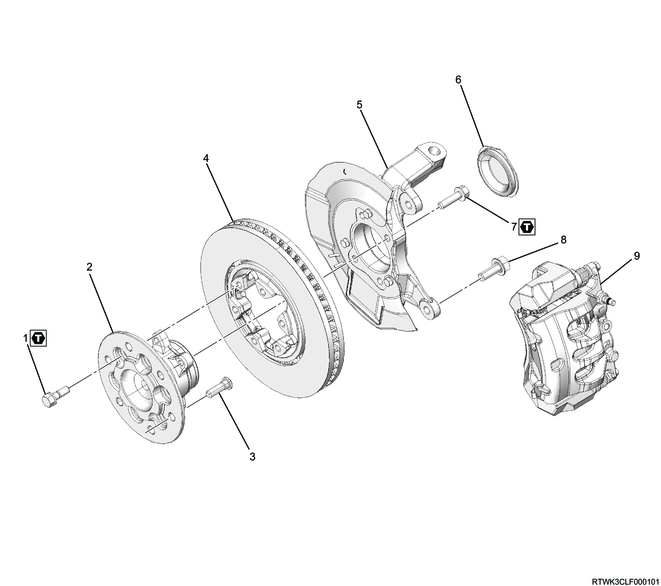 6

5

4

7 T

8

9

2

1 T

3

RTWK3CLF000101