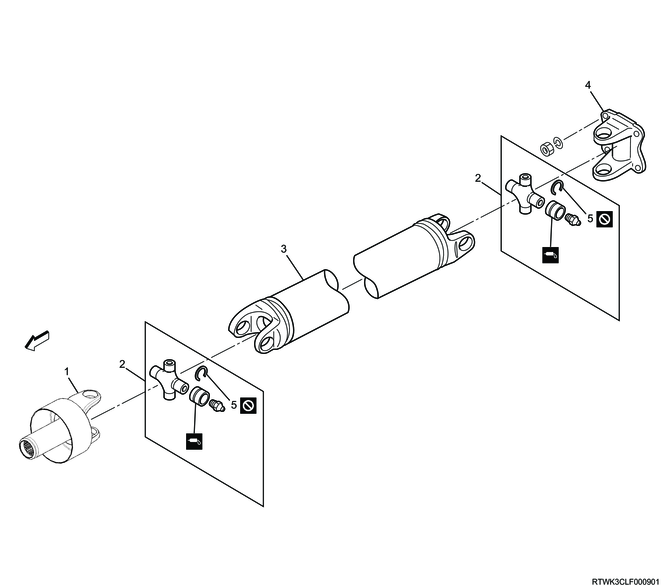 4

2

5

3

2

1

5

RTWK3CLF000901