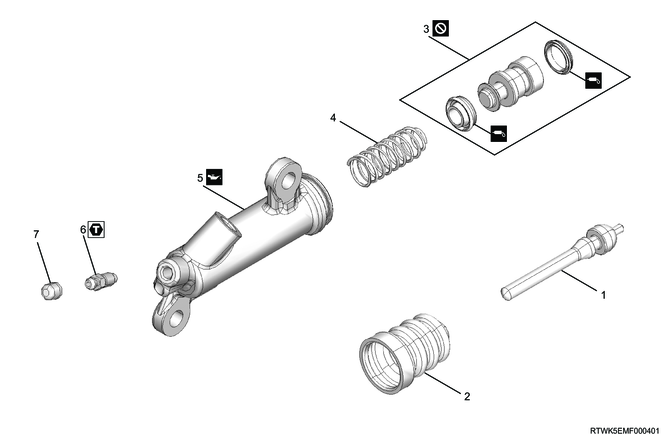 3

4

5

7

6 T

1

2

RTWK5EMF000401