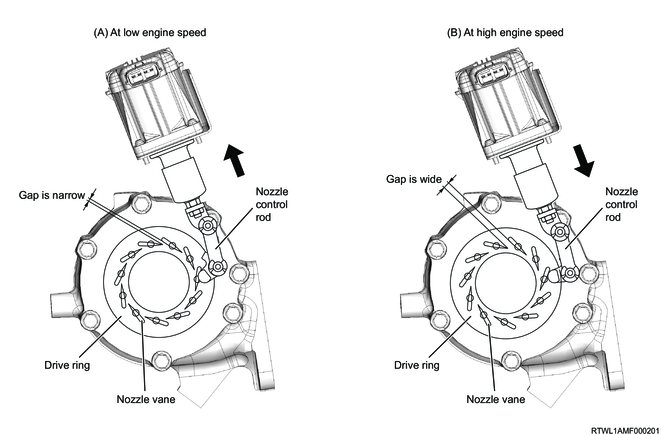 (A) At low engine speed

Gap is narrow

Nozzle control rod

Drive ring

Nozzle vane

(B) At high engine speed

Gap is wide

Nozzle control rod

Drive ring

Nozzle vane

RTWL1AMF000201