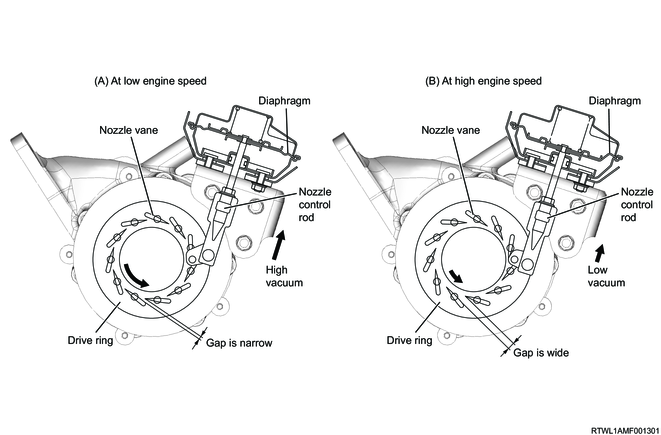 (A) At low engine speed

Diaphragm

Nozzle vane

Nozzle control rod

High vacuum

Drive ring

Gap is narrow

(B) At high engine speed

Diaphragm

Nozzle vane

Nozzle control rod

Low vacuum

Drive ring

Gap is wide

RTWL1AMF001301