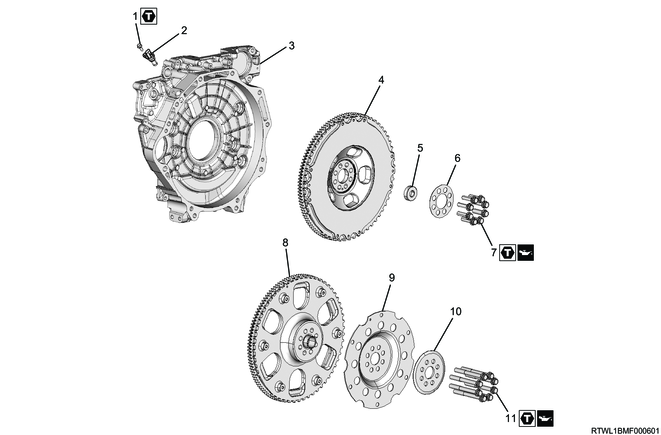 1 T
2
3
4
5
6
7 T
8
9
10
11 T
RTWL1BMF000601