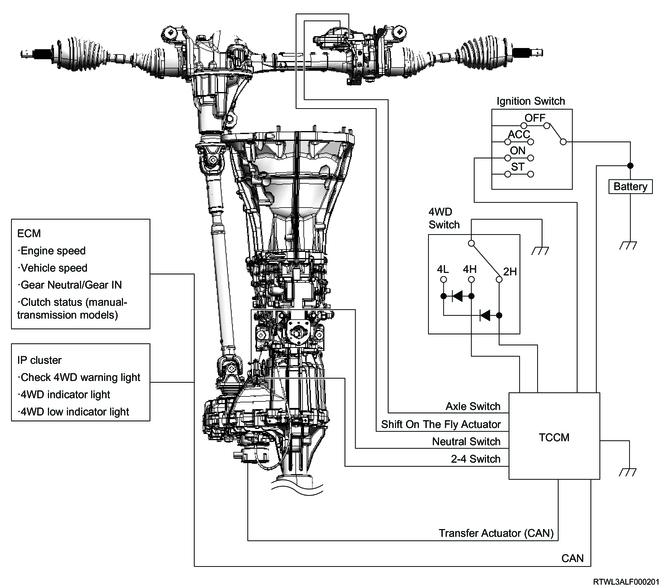 Ignition Switch
OFF
ACC
ON
ST
Battery

4WD
Switch
4L
4H
2H

ECM
·Engine speed
·Vehicle speed
·Gear Neutral/Gear IN
·Clutch status (manual-transmission models)

IP cluster
·Check 4WD warning light
·4WD indicator light
·4WD low indicator light

Axle Switch
Shift On The Fly Actuator
Neutral Switch
2-4 Switch
TCCM

Transfer Actuator (CAN)
CAN

RTWL3ALF000201