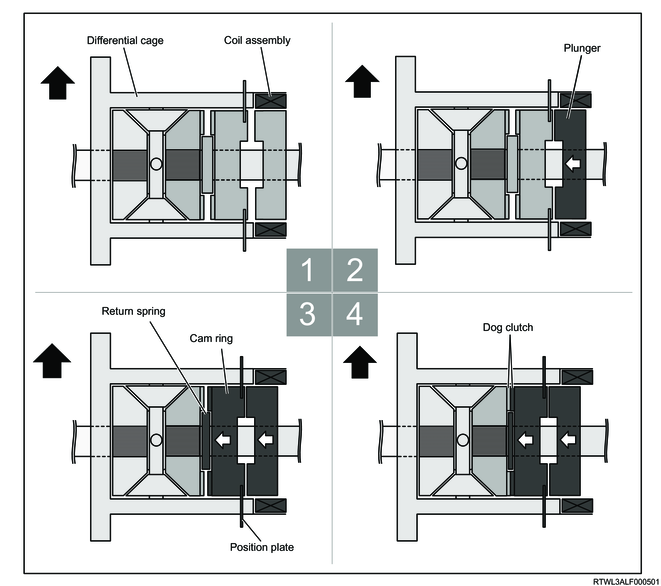 Differential cage
Coil assembly
Plunger
1
2
3
4
Return spring
Cam ring
Position plate
Dog clutch
RTWL3ALF000501