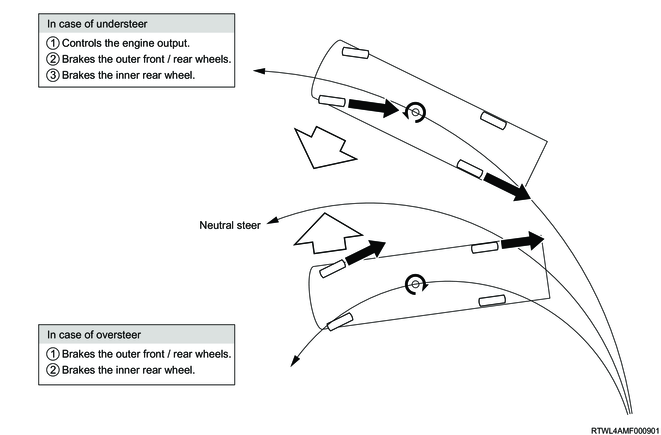 In case of understeer

① Controls the engine output.
② Brakes the outer front / rear wheels.
③ Brakes the inner rear wheel.

Neutral steer

In case of oversteer

① Brakes the outer front / rear wheels.
② Brakes the inner rear wheel.

RTWL4AMF000901