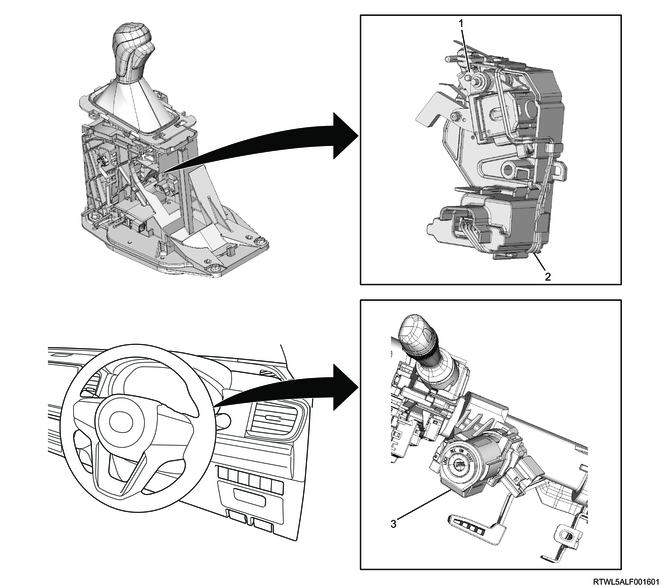 1

2

3

RTWL5ALF001601