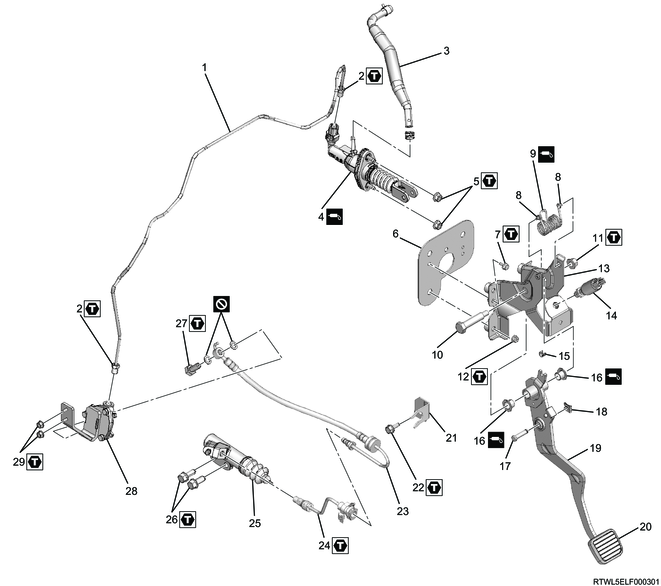 1
2
3
4
5
6
7
8
8
9
10
11
12
13
14
15
16
16
17
18
19
20
21
22
23
24
25
26
27
28
29
2

RTWL5ELF000301