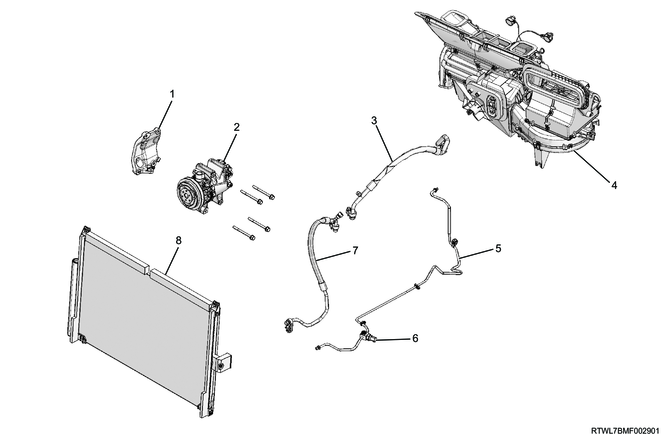 1
2
3
4
8
7
5
6
RTWL7BMF002901