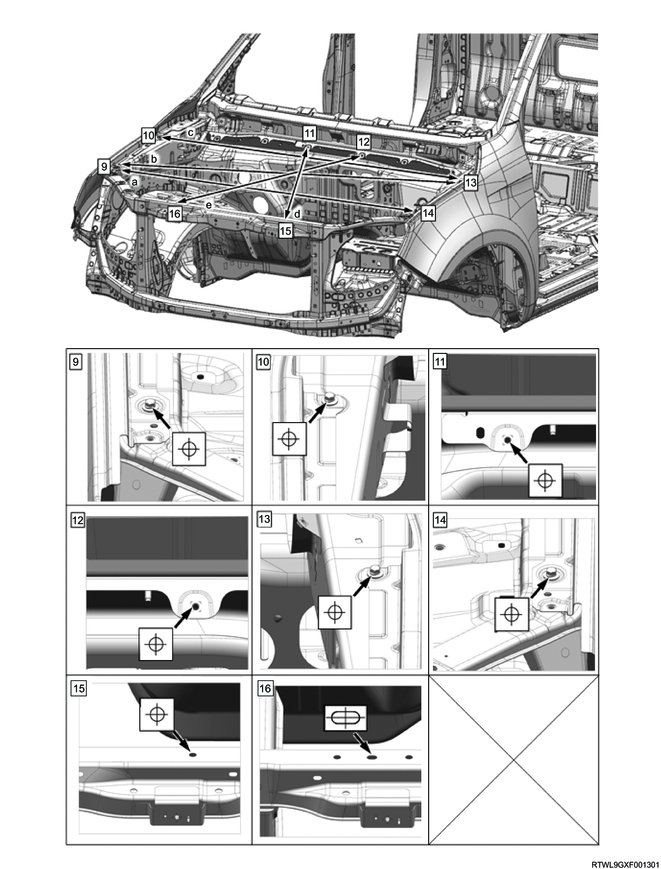 10
c
11
12
9
b
a
13
16
e
d
14
15

9
10
11
12
13
14
15
16

RTWL9GXF001301