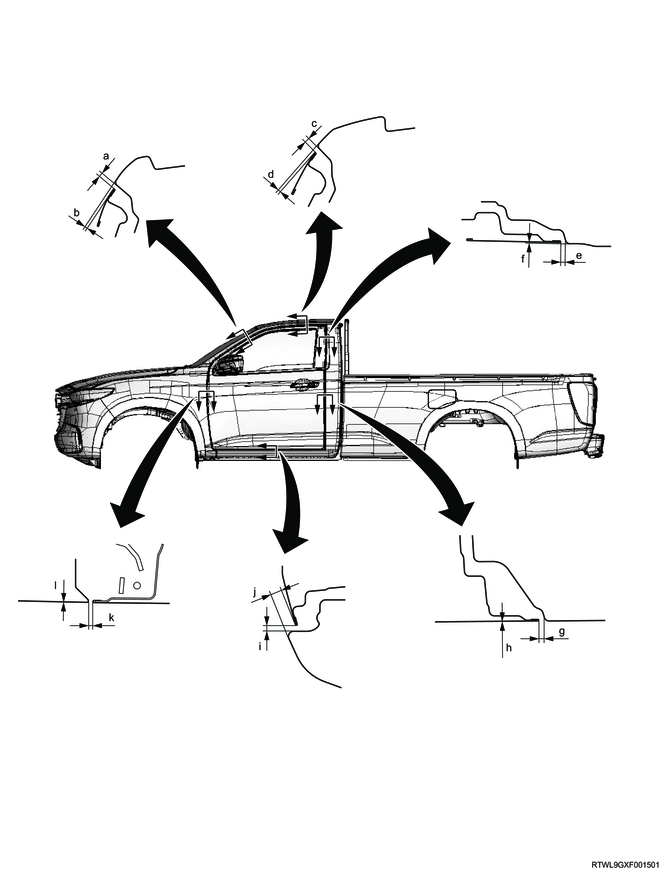 a
b
c
d
f
e
l
k
j
i
h
g
RTWL9GXF001501